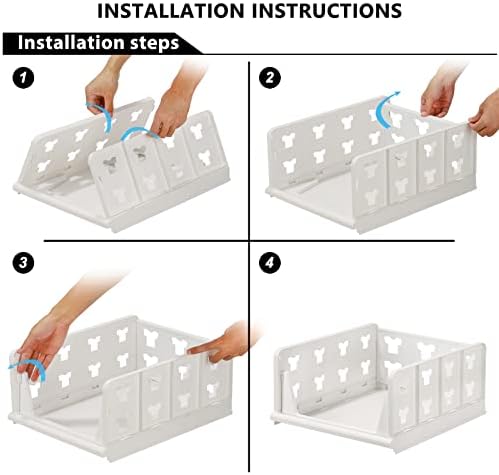 INSTALLATION INSTRUCTIONS

Installation steps

1

2

3

4